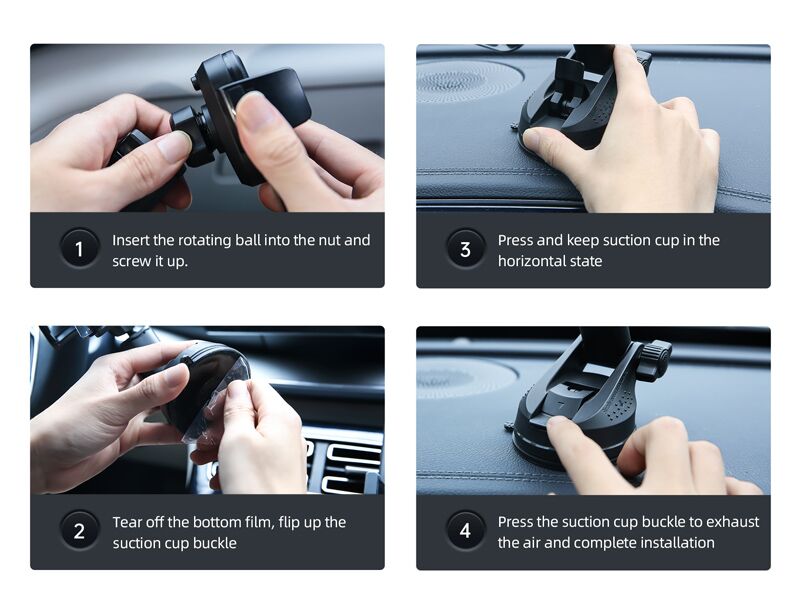 1 Insert the rotating ball into the nut and screw it up.

2 Tear off the bottom film, flip up the suction cup buckle

3 Press and keep suction cup in the horizontal state

4 Press the suction cup buckle to exhaust the air and complete installation