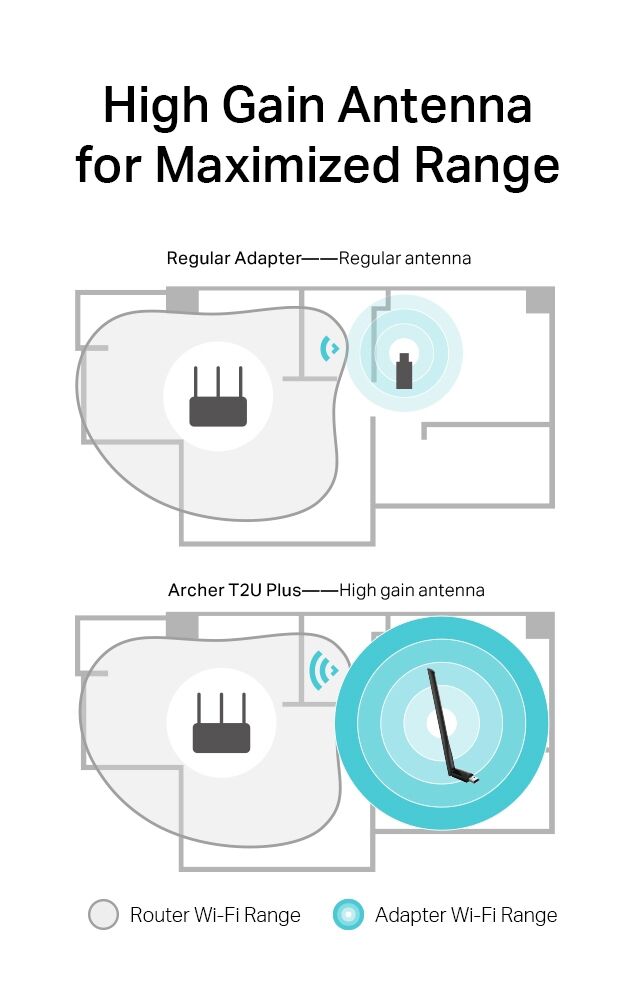 High Gain Antenna for Maximized Range

Regular Adapter——Regular antenna

Archer T2U Plus——High gain antenna

Router Wi-Fi Range

Adapter Wi-Fi Range