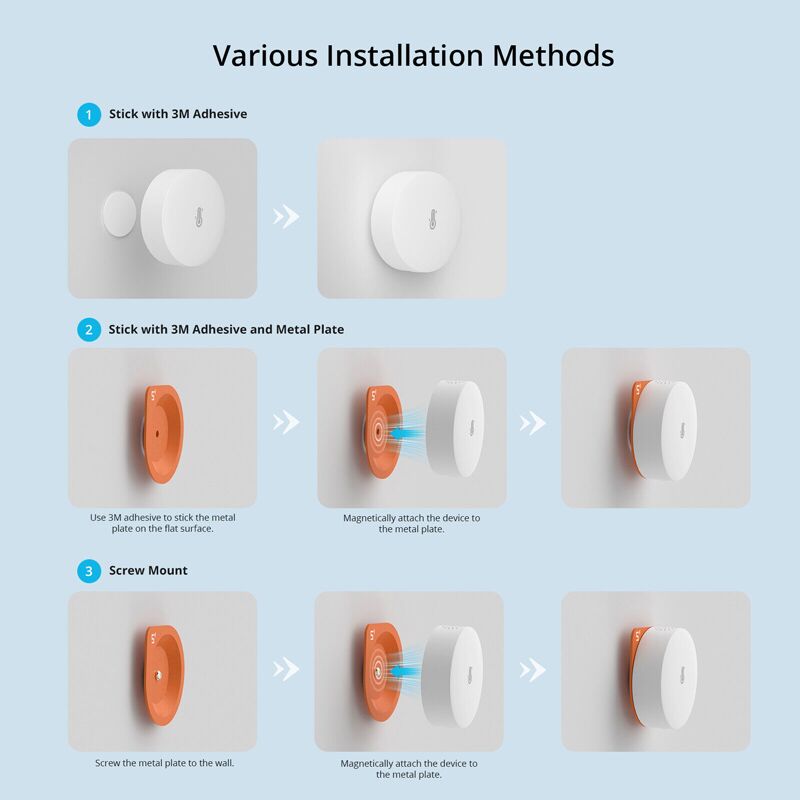 Various Installation Methods

1 Stick with 3M Adhesive

2 Stick with 3M Adhesive and Metal Plate

Use 3M adhesive to stick the metal plate on the flat surface.

Magnetically attach the device to the metal plate.

3 Screw Mount

Screw the metal plate to the wall.

Magnetically attach the device to the metal plate.